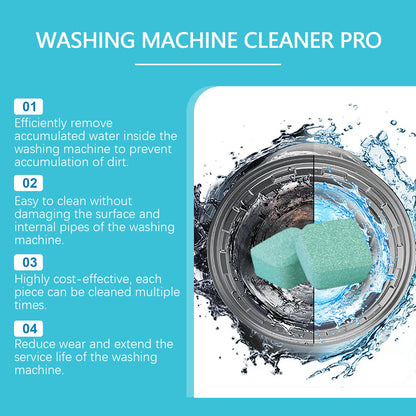 WASHING MACHINE CLEANER PRO

01
Efficiently remove accumulated water inside the washing machine to prevent accumulation of dirt.

02
Easy to clean without damaging the surface and internal pipes of the washing machine.

03
Highly cost-effective, each piece can be cleaned multiple times.

04
Reduce wear and extend the service life of the washing machine.