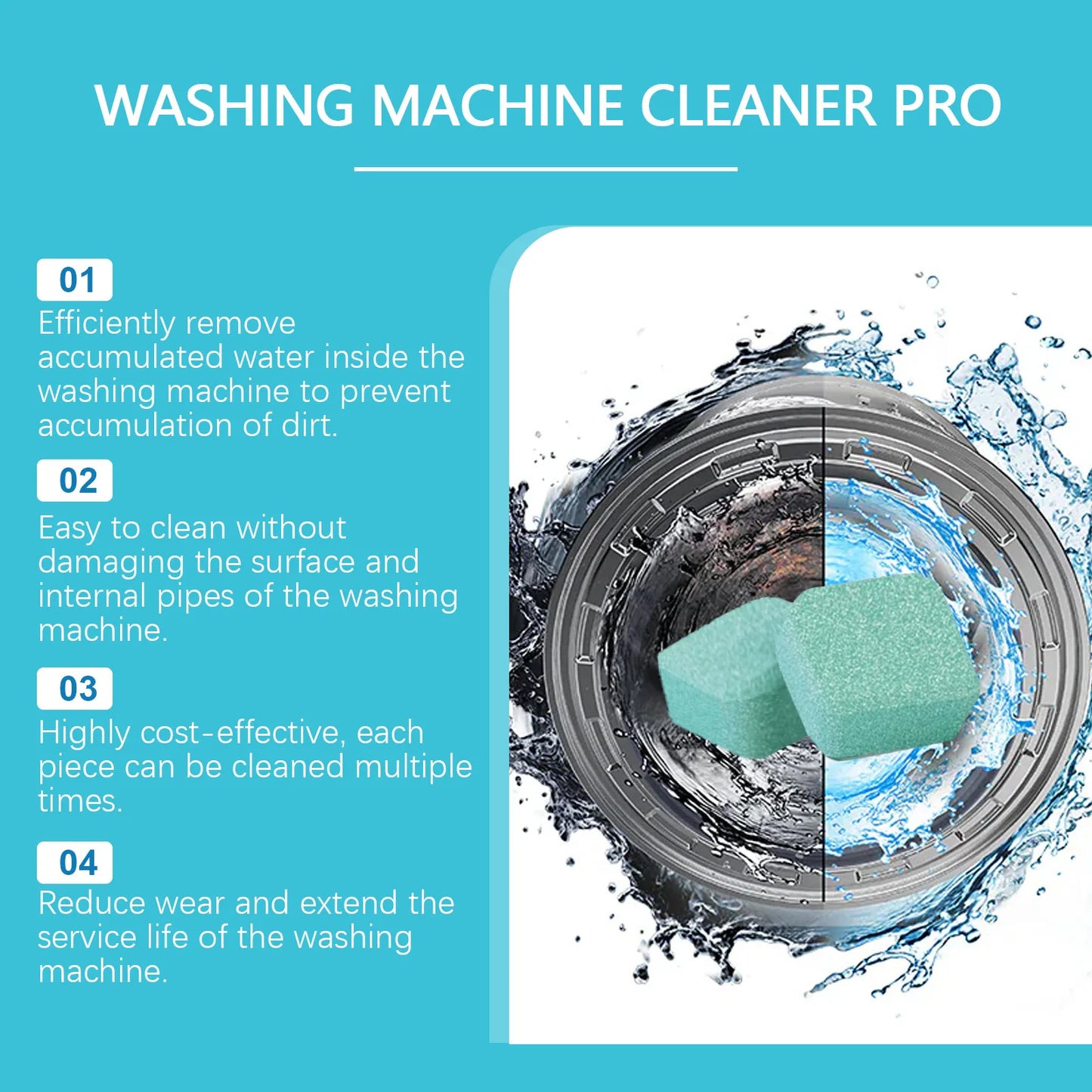 WASHING MACHINE CLEANER PRO

01
Efficiently remove accumulated water inside the washing machine to prevent accumulation of dirt.

02
Easy to clean without damaging the surface and internal pipes of the washing machine.

03
Highly cost-effective, each piece can be cleaned multiple times.

04
Reduce wear and extend the service life of the washing machine.